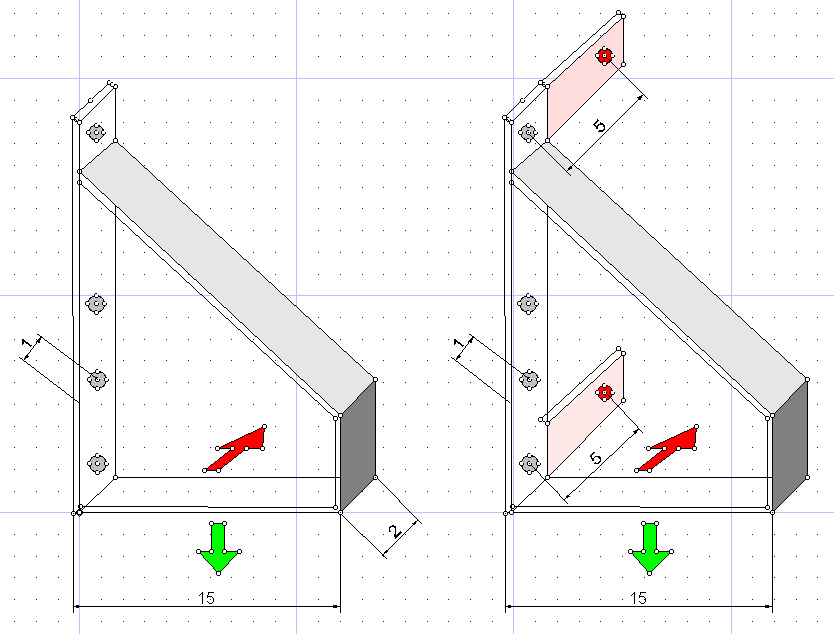 1

2

15

5

1

5

15