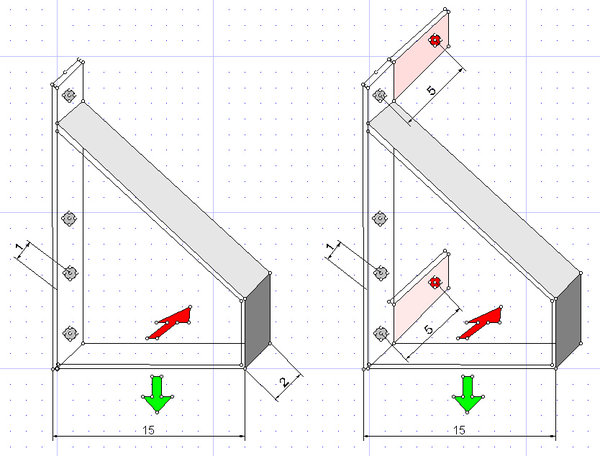 1
2
15
5
1
5
15